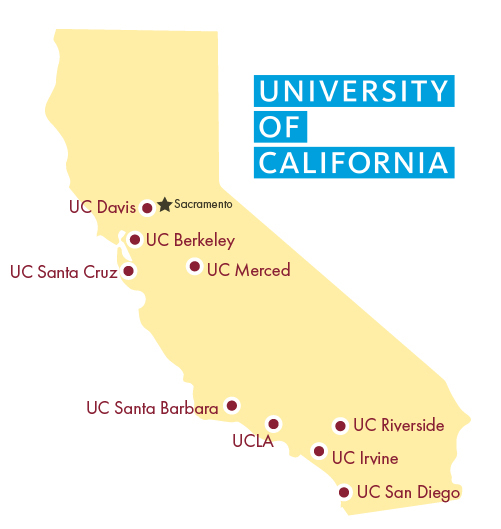 UNIVERSITY
OF
CALIFORNIA

UC Davis
Sacramento
UC Berkeley
UC Santa Cruz
UC Merced
UC Santa Barbara
UCLA
UC Riverside
UC Irvine
UC San Diego